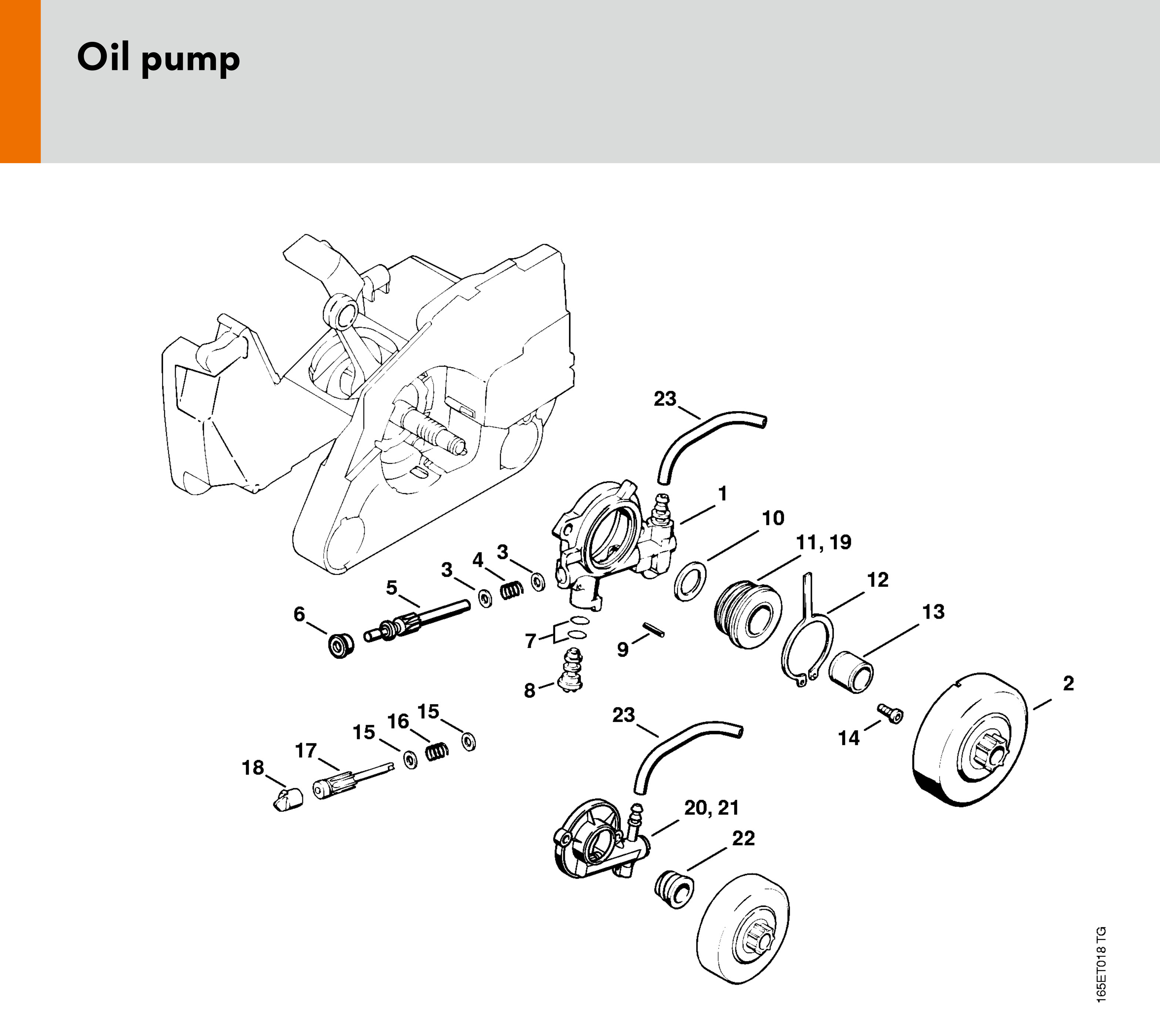 Oil pump

23
1
10
11, 19
12
13
3
4
3
5
6
7
9
8
2
14
23
15
16
15
17
18
20, 21
22

165ET018 TG